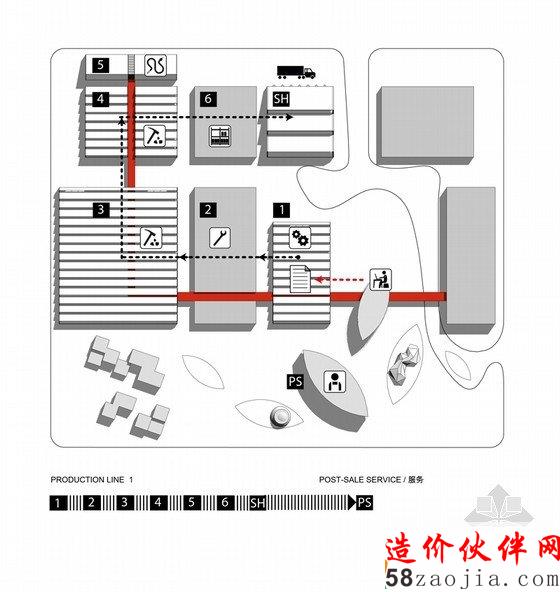 5
4
6
SH
3
2
1
PS

PRODUCTION LINE 1
POST-SALE SERVICE / 服务

1 2 3 4 5 6 SH PS

造价伙伴网
58zaojia.com