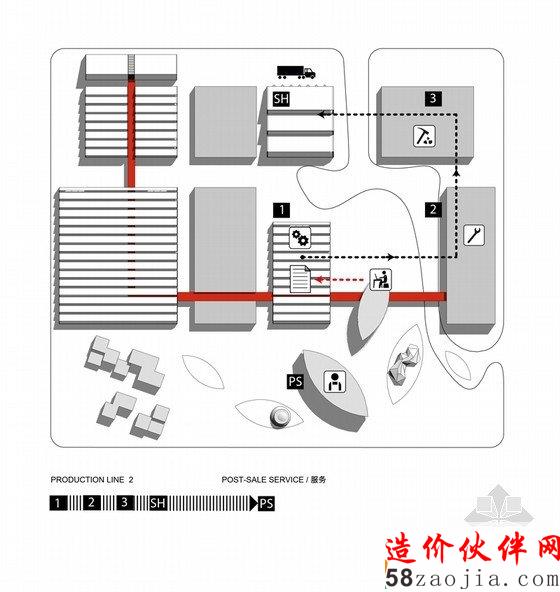 SH

3

1

2

PS

PRODUCTION LINE 2

POST-SALE SERVICE / 服务

1 2 3 SH PS

造价伙伴网
58zaojia.com