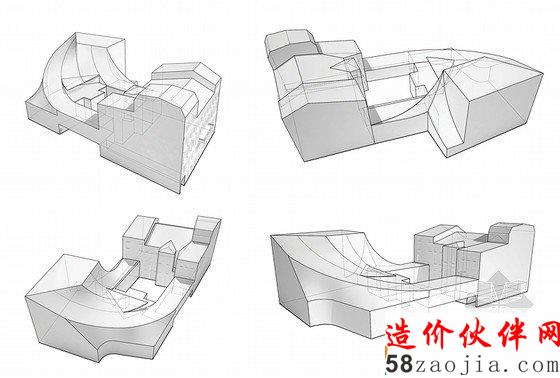 造价伙伴网
58zaojia.com